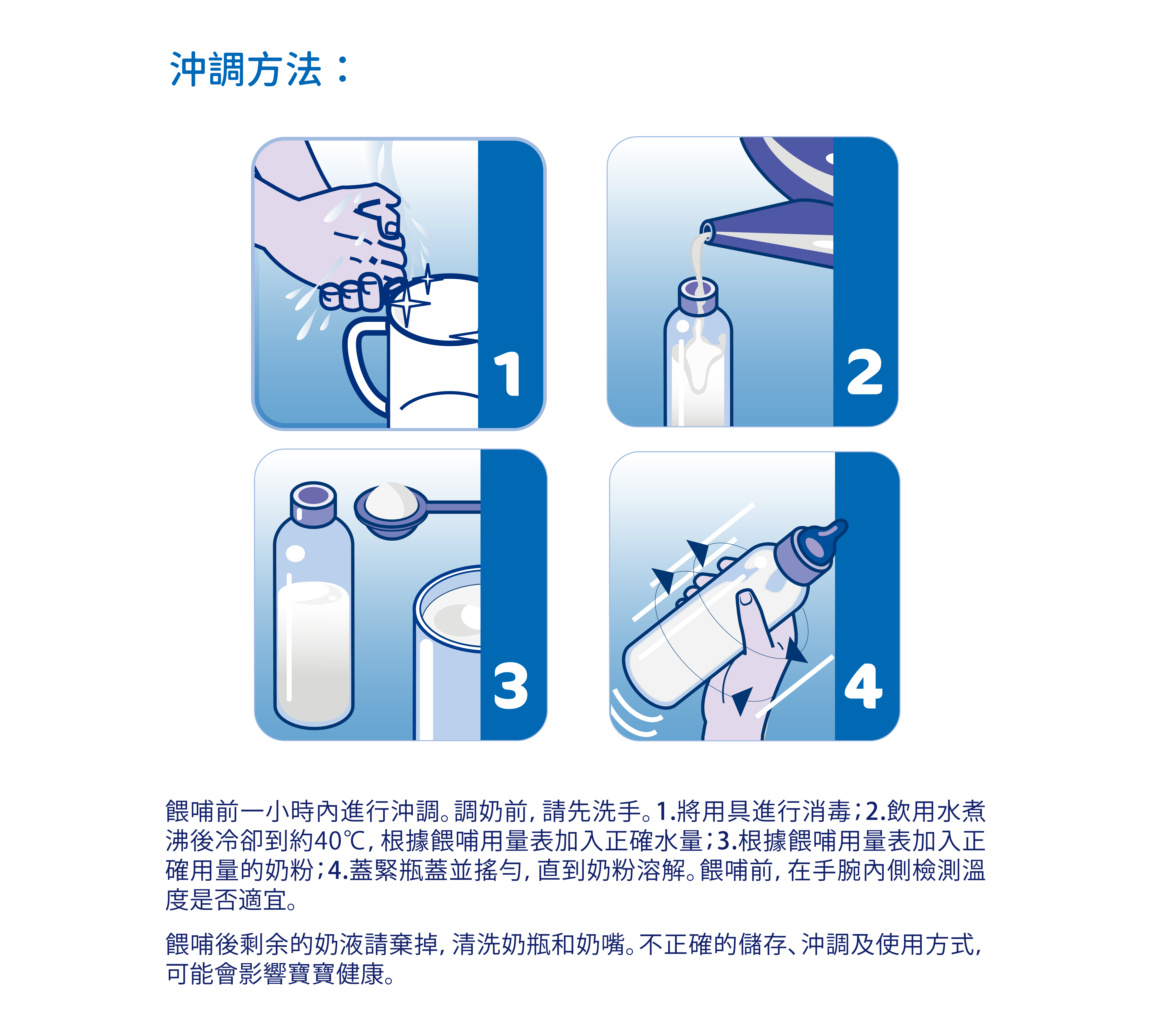 沖調方法：

1

2

3

4

餵哺前一小時內進行沖調。調奶前，請先洗手。1.將用具進行消毒；2.飲用水煮沸後冷卻到約40℃，根據餵哺用量表加入正確水量；3.根據餵哺用量表加入正確用量的奶粉；4.蓋緊瓶蓋並搖勻，直到奶粉溶解。餵哺前，在手腕內側檢測溫度是否適宜。

餵哺後剩余的奶液請棄掉，清洗奶瓶和奶嘴。不正確的儲存、沖調及使用方式，可能會影響寶寶健康。