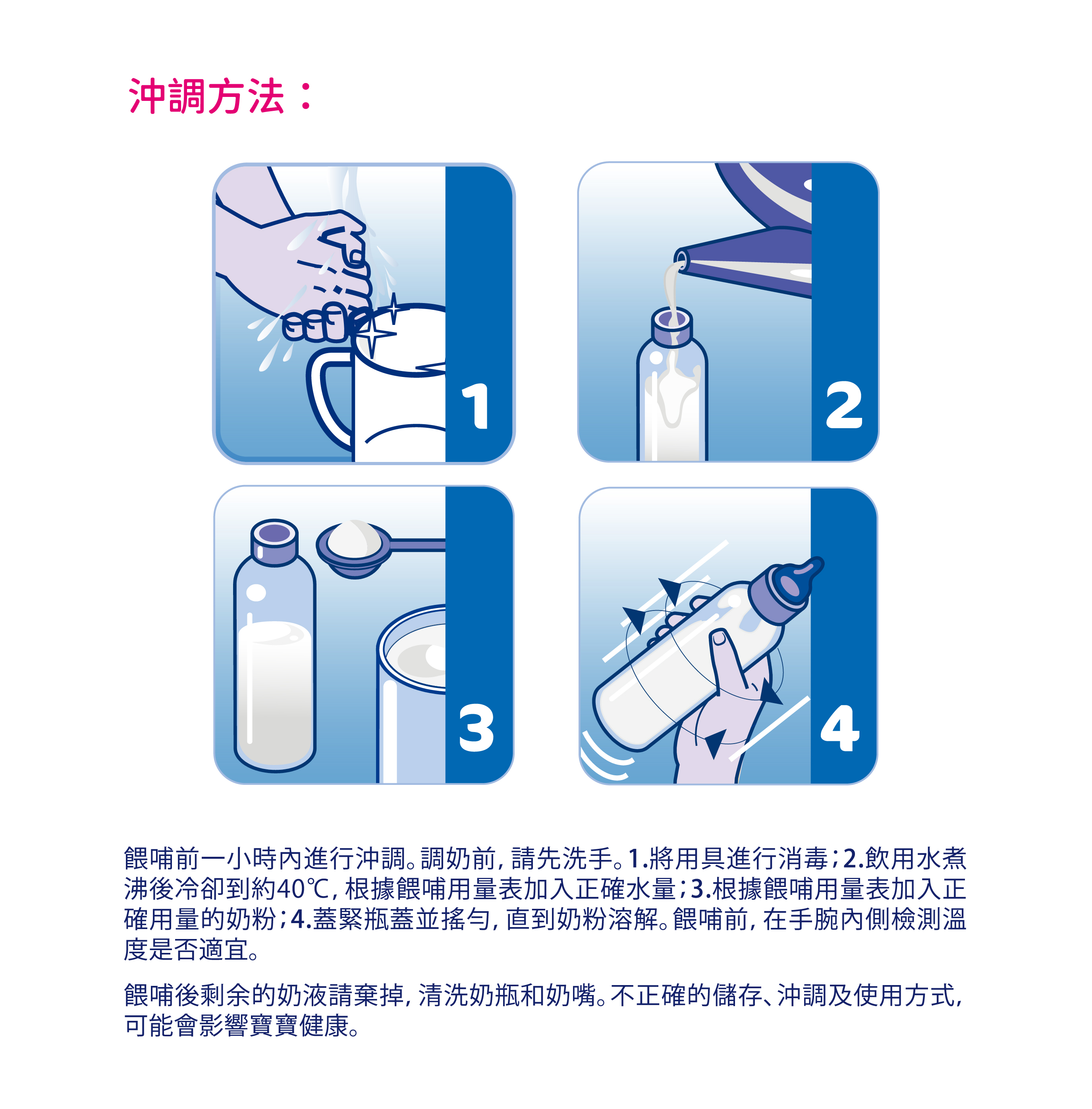 沖調方法：

1

2

3

4

餵哺前一小時內進行沖調。調奶前，請先洗手。1.將用具進行消毒；2.飲用水煮沸後冷卻到約40℃，根據餵哺用量表加入正確水量；3.根據餵哺用量表加入正確用量的奶粉；4.蓋緊瓶蓋並搖勻，直到奶粉溶解。餵哺前，在手腕內側檢測溫度是否適宜。

餵哺後剩余的奶液請棄掉，清洗奶瓶和奶嘴。不正確的儲存、沖調及使用方式，可能會影響寶寶健康。